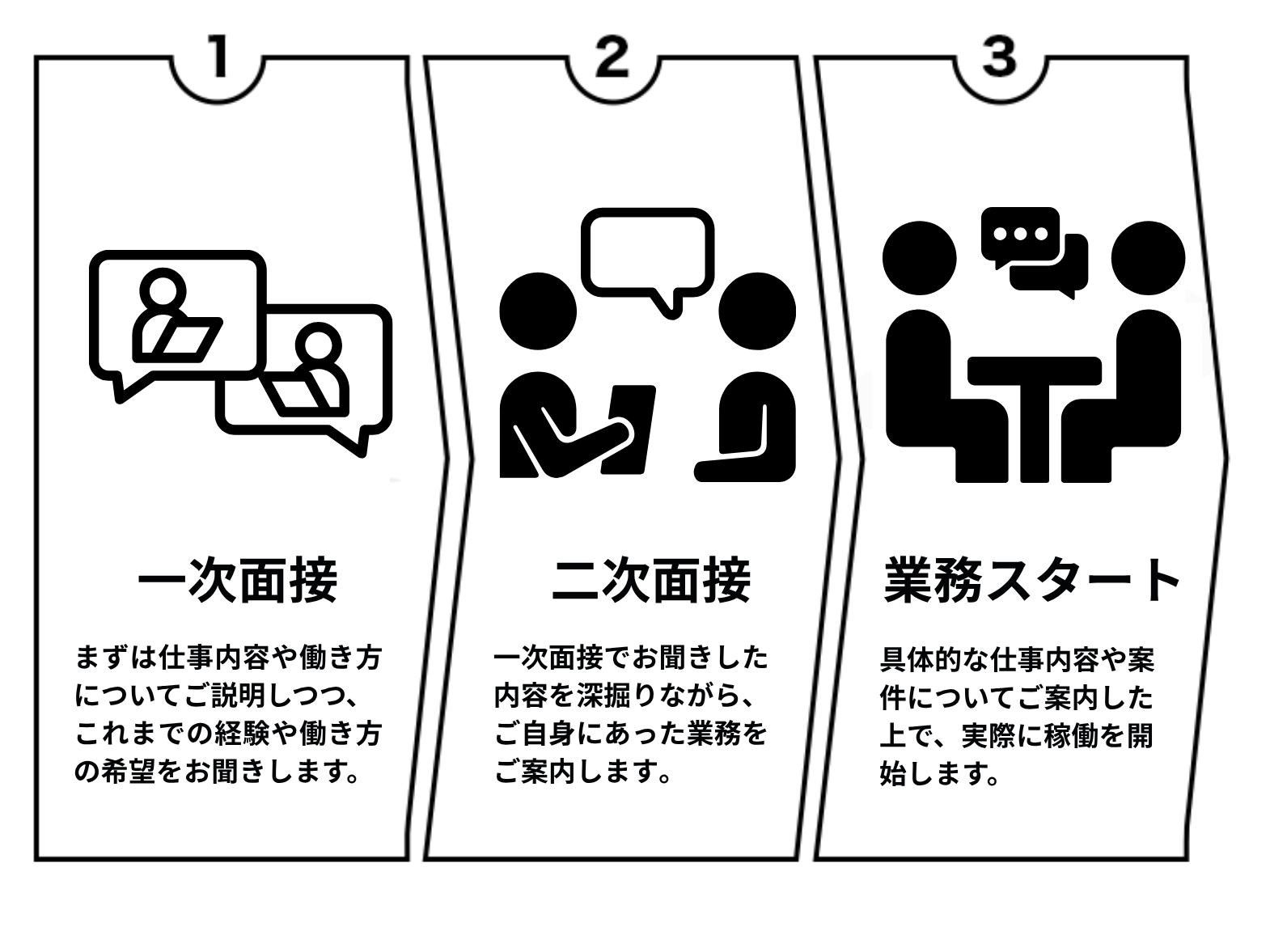 1

一次面接

まずは仕事内容や働き方についてご説明しつつ、これまでの経験や働き方の希望をお聞きします。

2

二次面接

一次面接でお聞きした内容を深掘りながら、ご自身にあった業務をご案内します。

3

業務スタート

具体的な仕事内容や案件についてご案内した上で、実際に稼働を開始します。